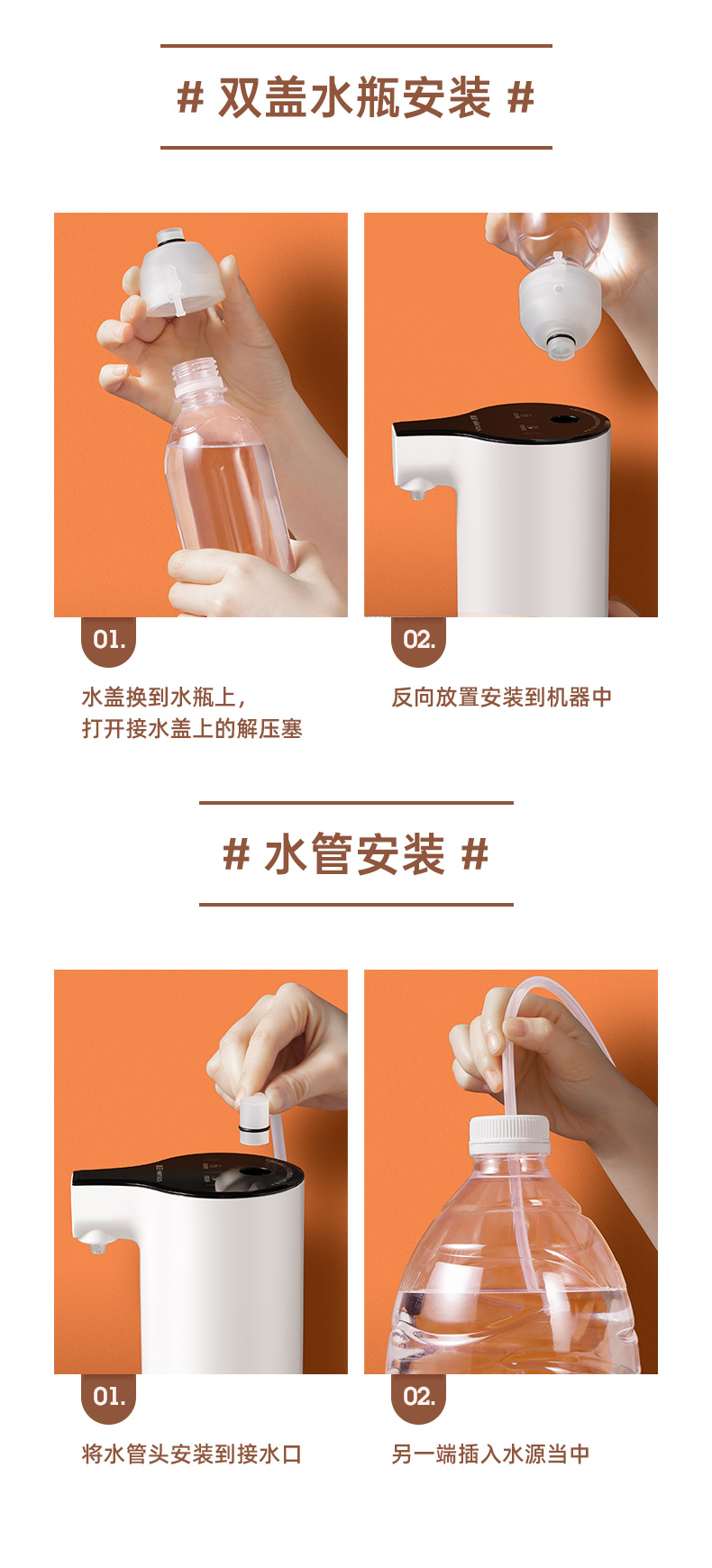 # 双盖水瓶安装 #

01.

水盖换到水瓶上，
打开接水盖上的解压塞

02.

反向放置安装到机器中

# 水管安装 #

01.

将水管头安装到接水口

02.

另一端插入水源当中